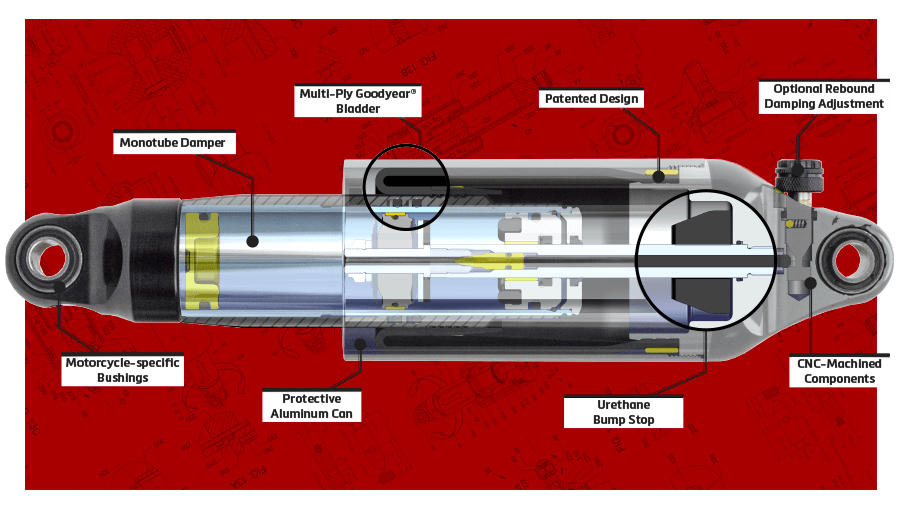 Multi-Ply Goodyear®
Bladder

Patented Design

Optional Rebound
Damping Adjustment

Monotube Damper

Motorcycle-specific
Bushings

Protective
Aluminum Can

Urethane
Bump Stop

CNC-Machined
Components